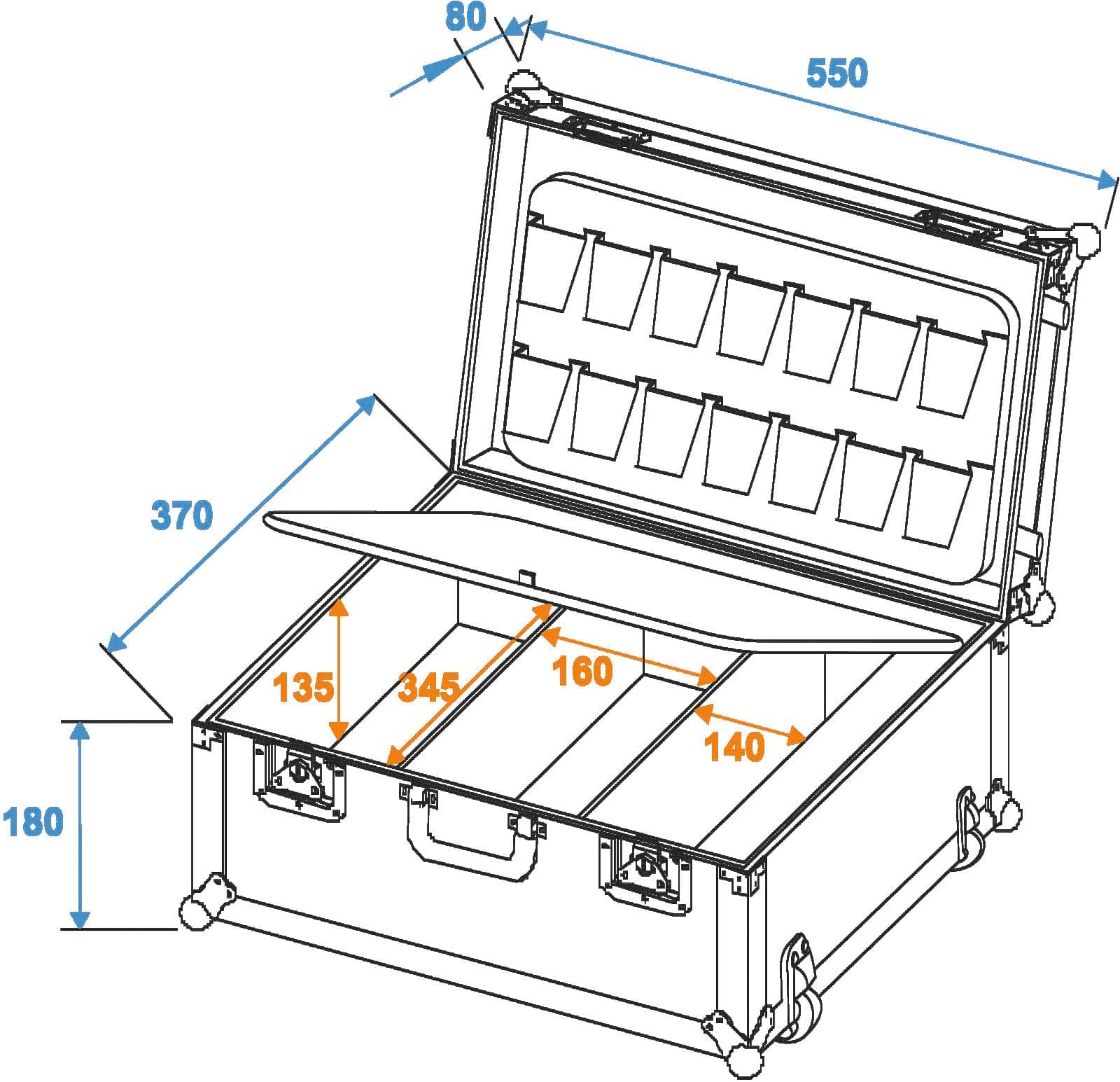 80
550
370
135
345
160
140
180