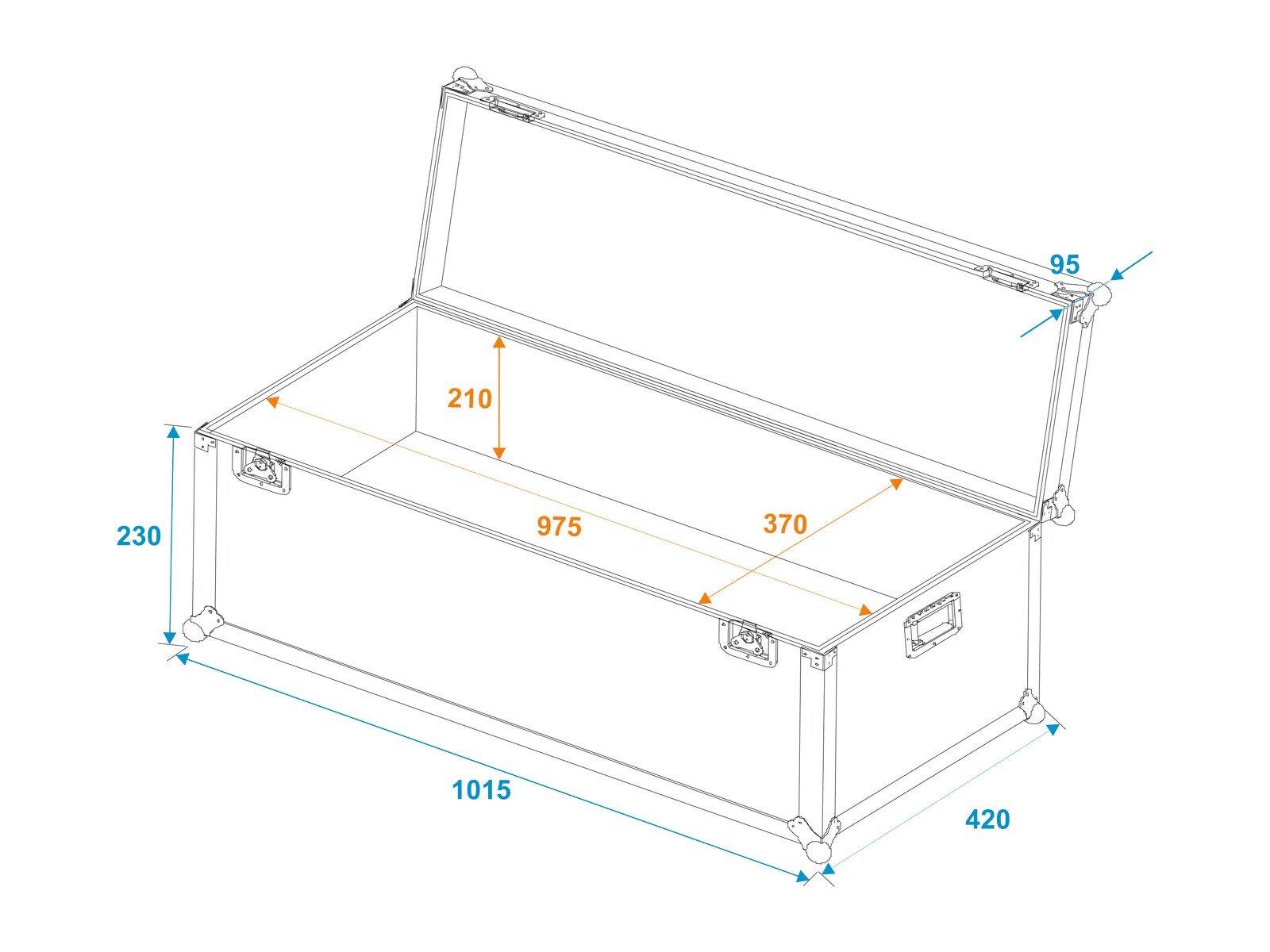 95
210
230
975
370
1015
420