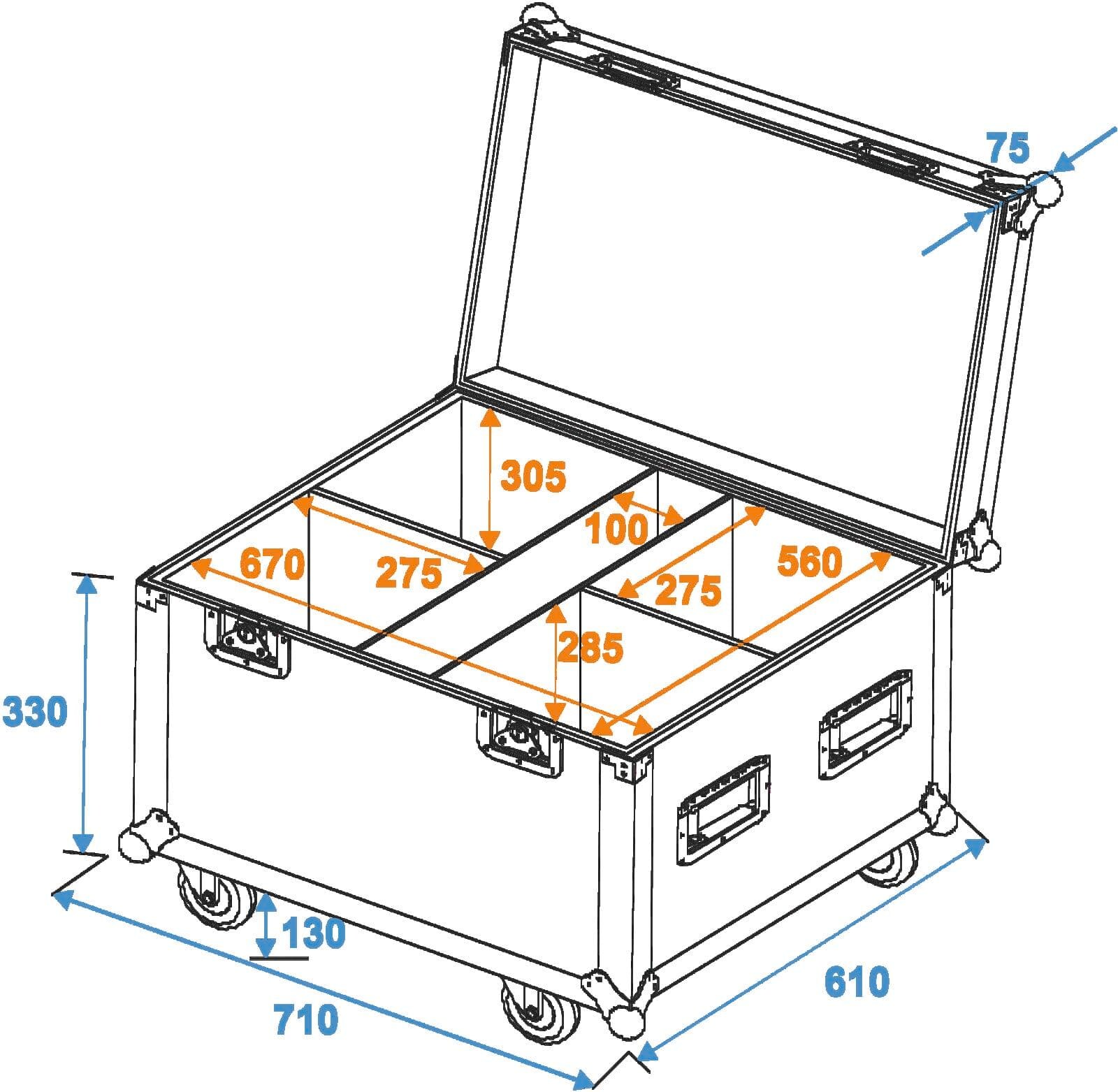 75

305

100

670

275

560

275

285

330

130

610

710