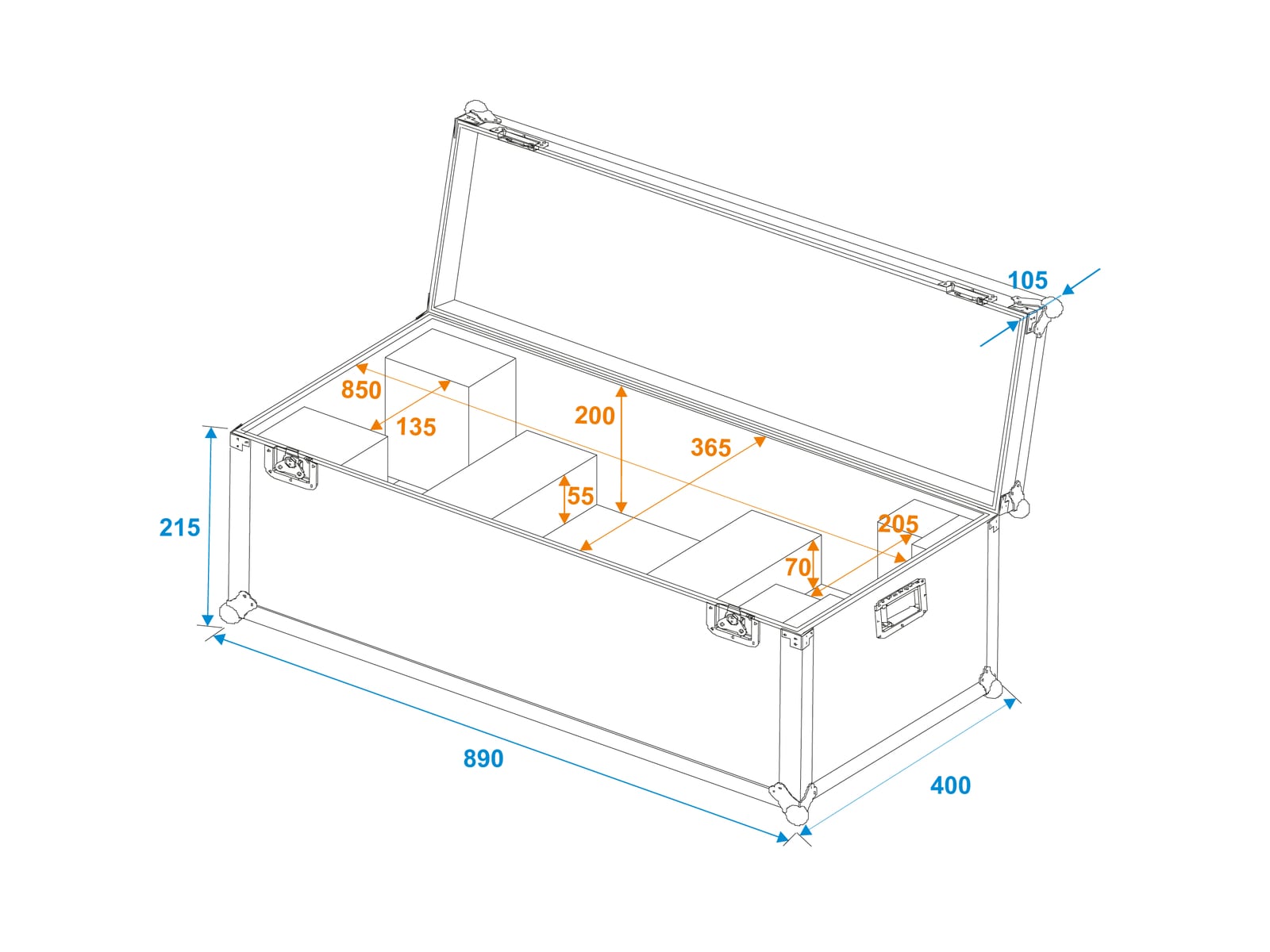 105
850
135
200
365
55
205
70
215
890
400