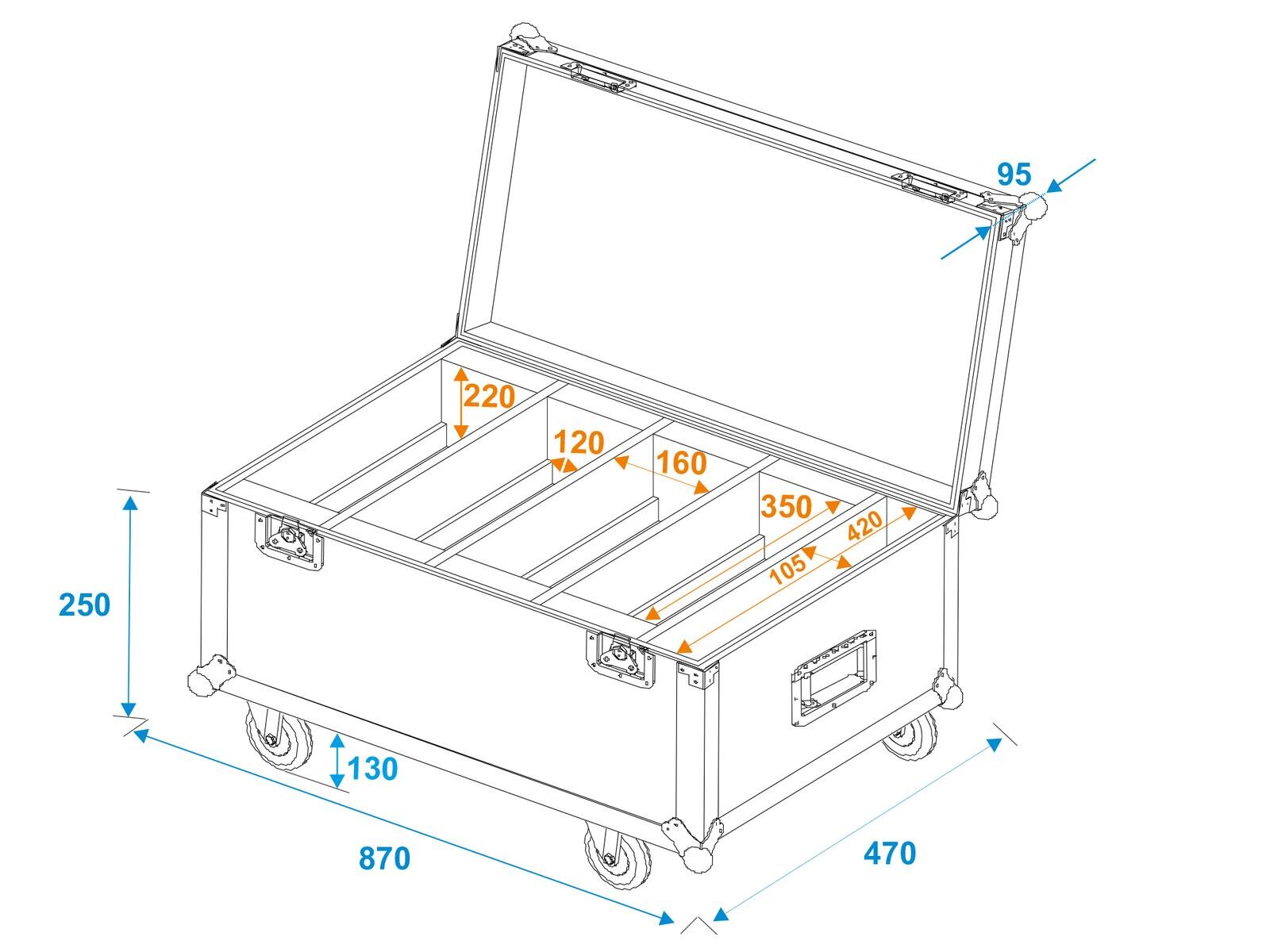 95

220

120

160

350

420

105

250

130

870

470