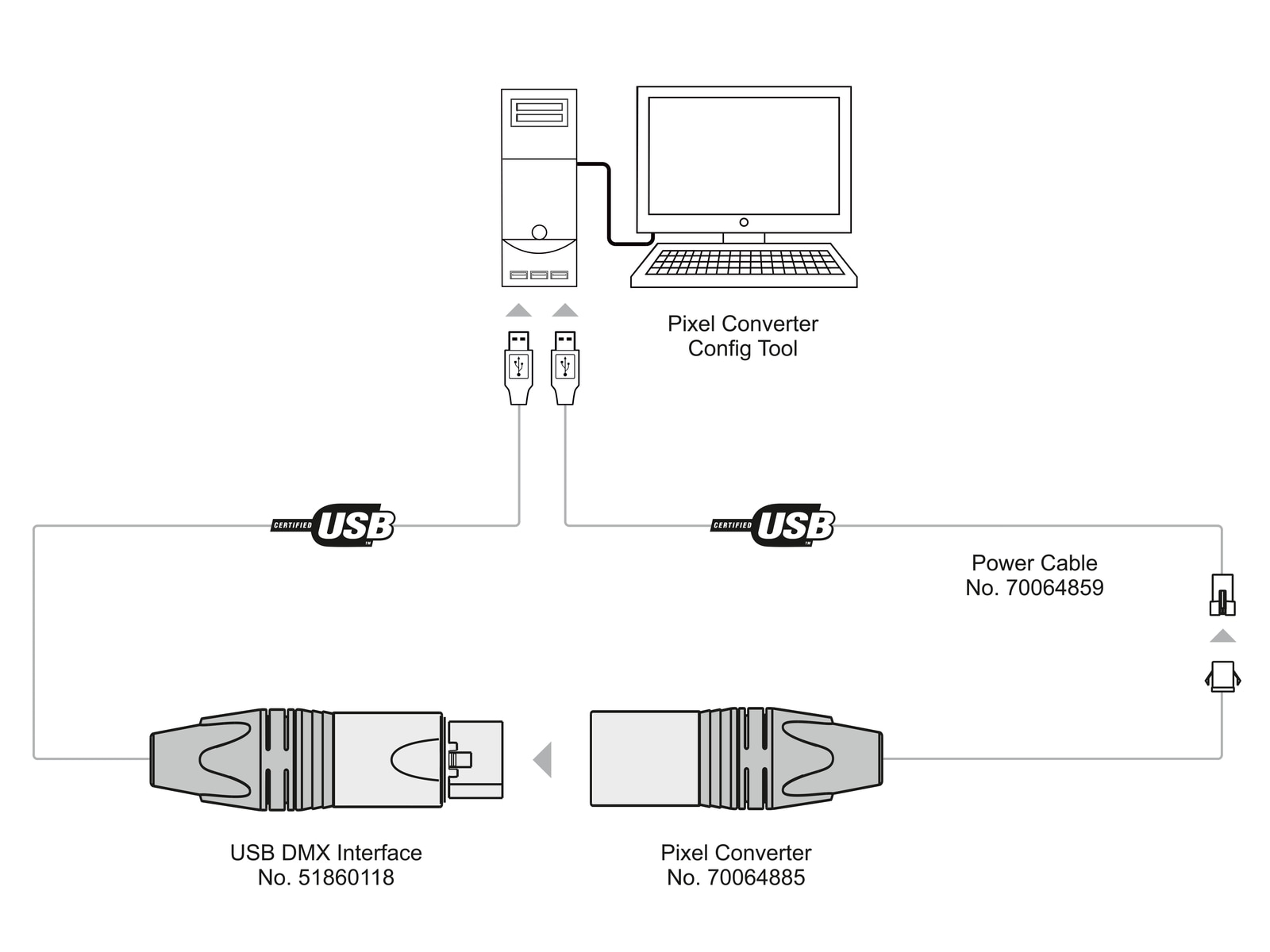 Pixel Converter
Config Tool

CERTIFIED USB

CERTIFIED USB

Power Cable
No. 70064859

USB DMX Interface
No. 51860118

Pixel Converter
No. 70064885